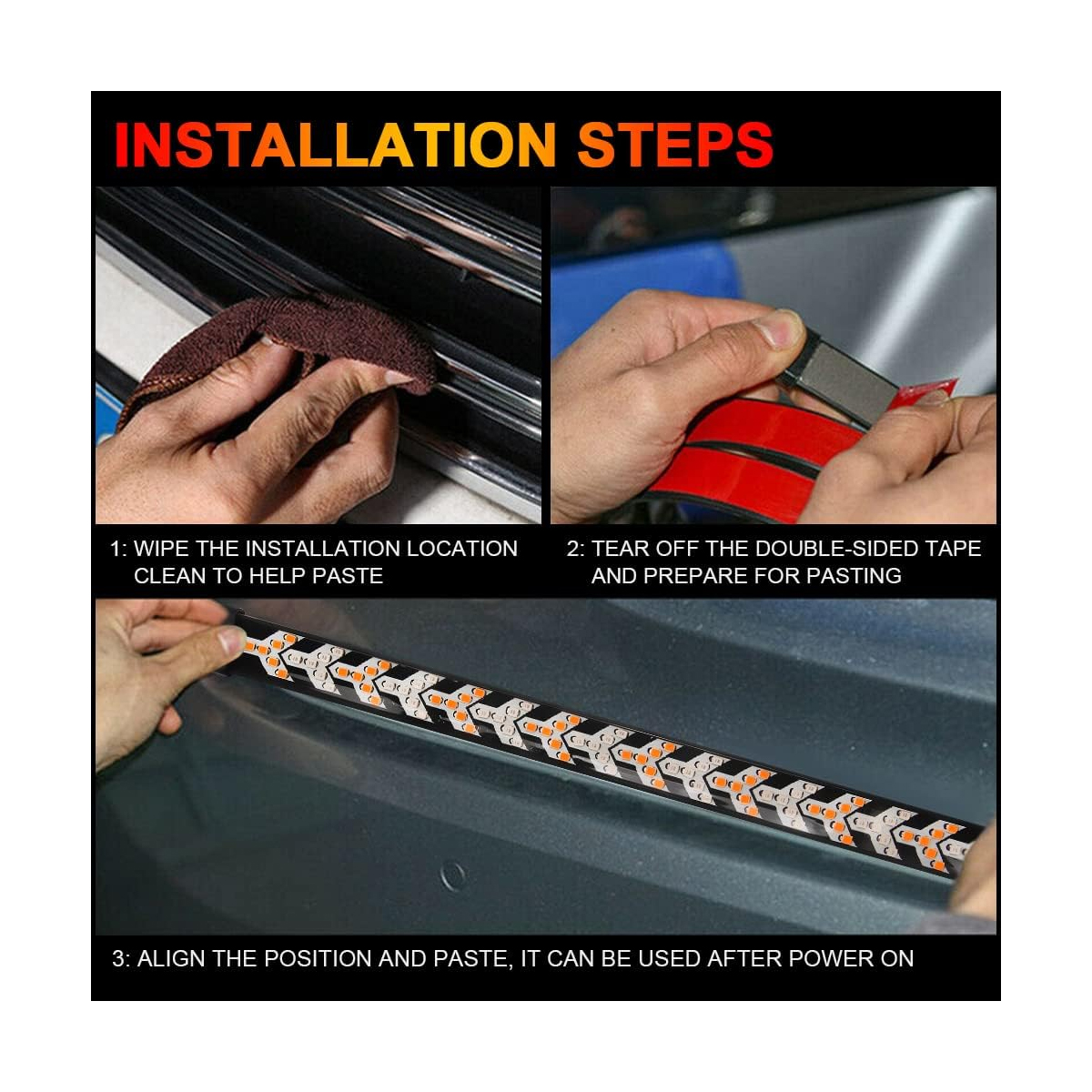 INSTALLATION STEPS

1: WIPE THE INSTALLATION LOCATION CLEAN TO HELP PASTE

2: TEAR OFF THE DOUBLE-SIDED TAPE AND PREPARE FOR PASTING

3: ALIGN THE POSITION AND PASTE, IT CAN BE USED AFTER POWER ON